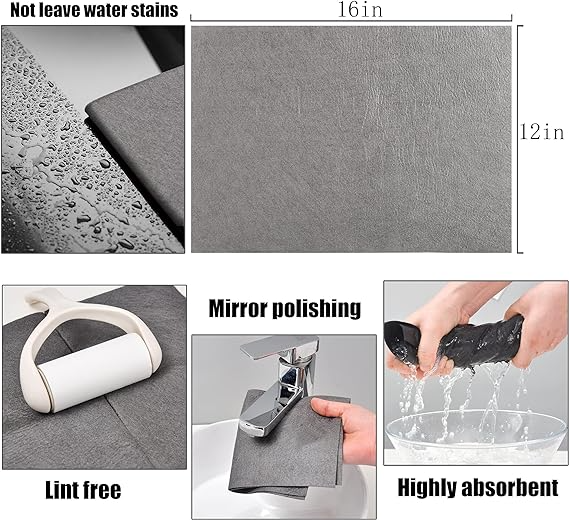 Not leave water stains

16in

12in

Mirror polishing

Lint free

Highly absorbent