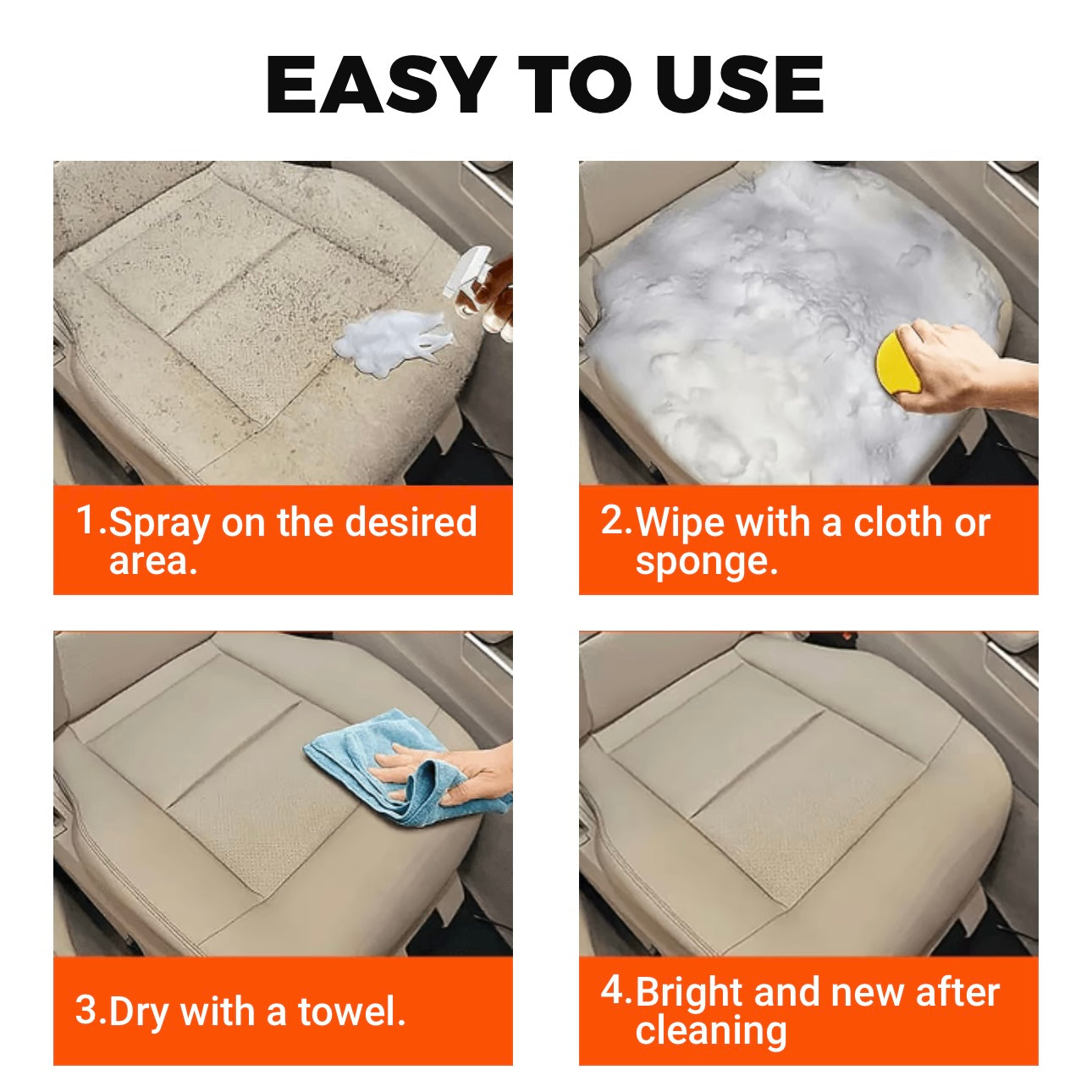 EASY TO USE

1.Spray on the desired area.

2.Wipe with a cloth or sponge.

3.Dry with a towel.

4.Bright and new after cleaning